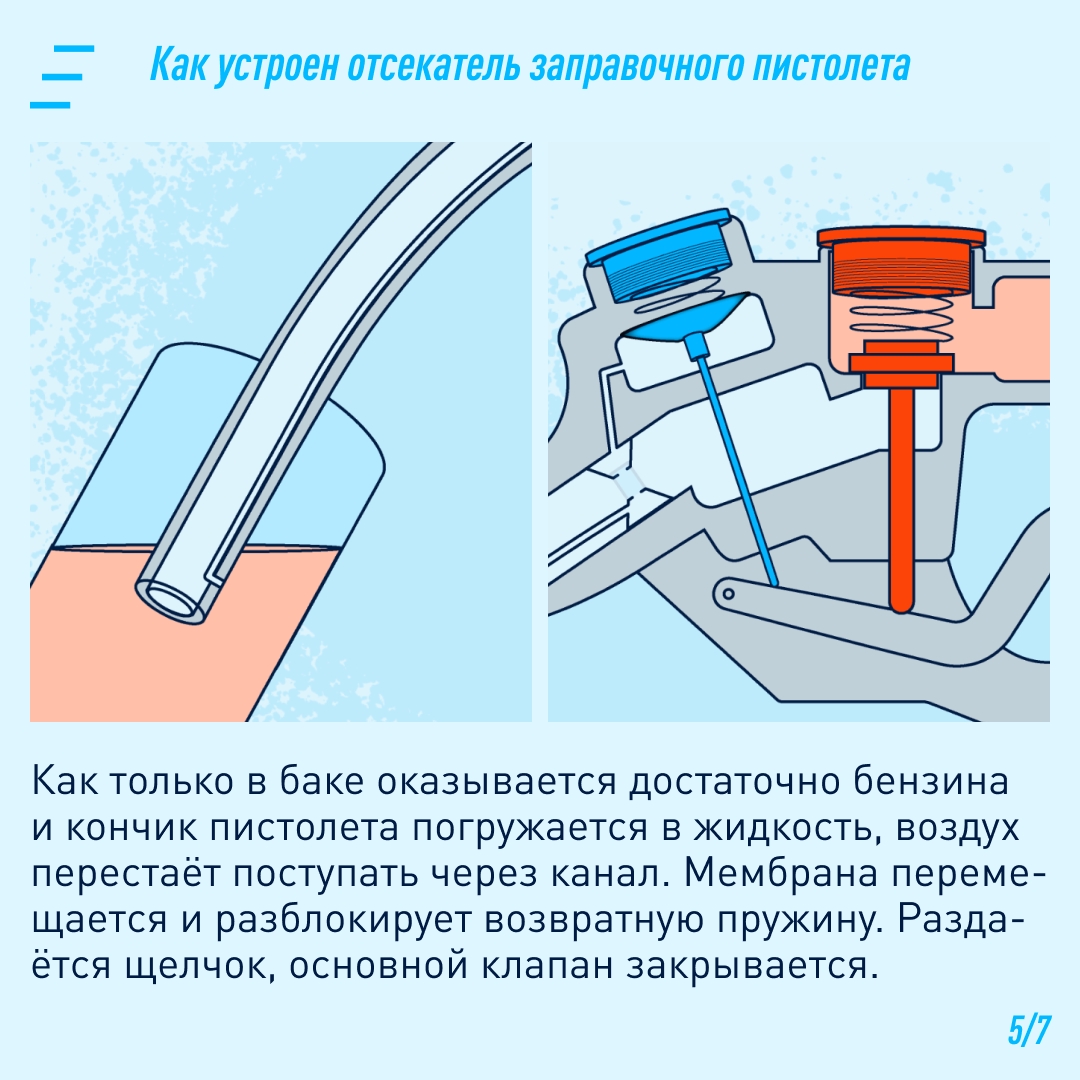 Как устроен отсекатель заправочного пистолета

Как только в баке оказывается достаточно бензина и кончик пистолета погружается в жидкость, воздух перестаёт поступать через канал. Мембрана перемещается и разблокирует возвратную пружину. Раздаётся щелчок, основной клапан закрывается.

5/7